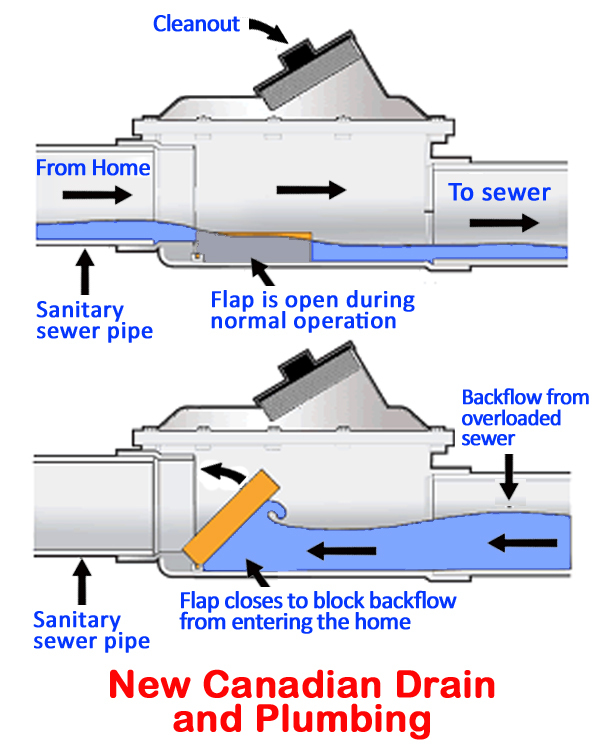 Cleanout

From Home

To sewer

Sanitary sewer pipe

Flap is open during normal operation

Backflow from overloaded sewer

Sanitary sewer pipe

Flap closes to block backflow from entering the home

New Canadian Drain and Plumbing